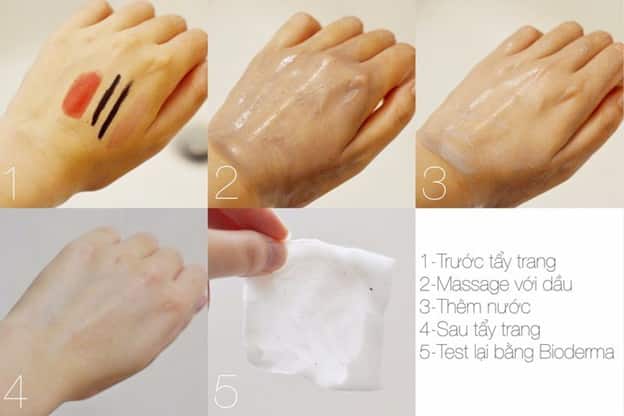 1

2

3

4

5

1-Trước tẩy trang
2-Massage với dầu
3-Thêm nước
4-Sau tẩy trang
5-Test lại bằng Bioderma